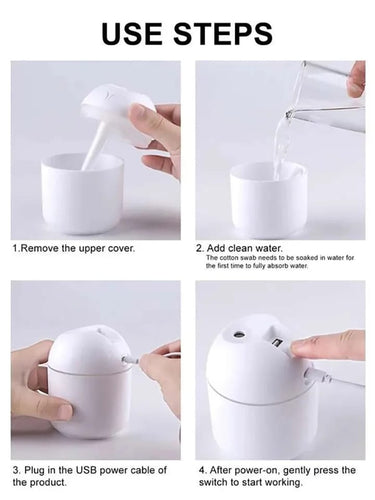 USE STEPS

1.Remove the upper cover.

2. Add clean water.
The cotton swab needs to be soaked in water for the first time to fully absorb water.

3. Plug in the USB power cable of the product.

4. After power-on, gently press the switch to start working.